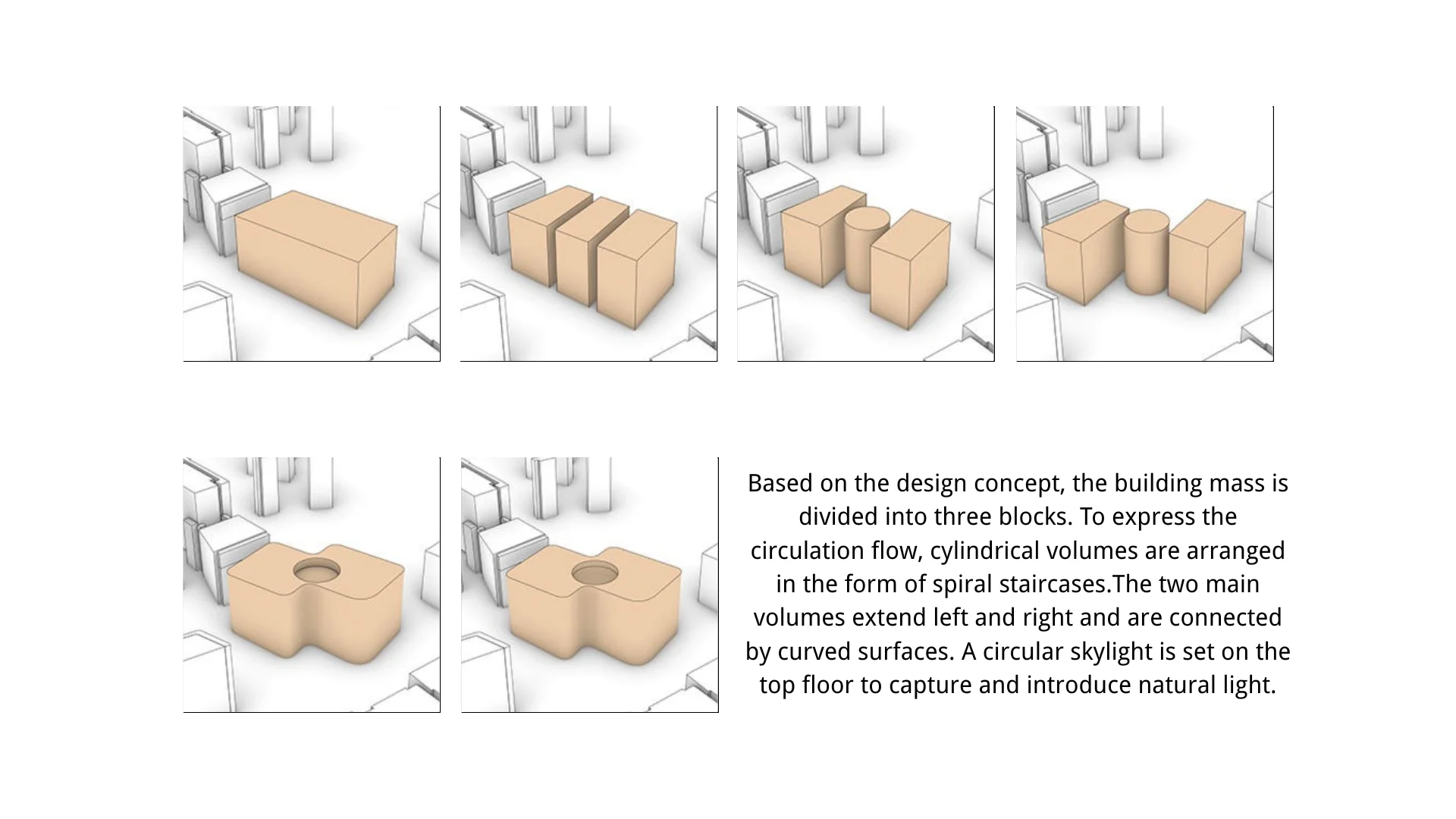 Based on the design concept, the building mass is divided into three blocks. To express the circulation flow, cylindrical volumes are arranged in the form of spiral staircases.The two main volumes extend left and right and are connected by curved surfaces. A circular skylight is set on the top floor to capture and introduce natural light.